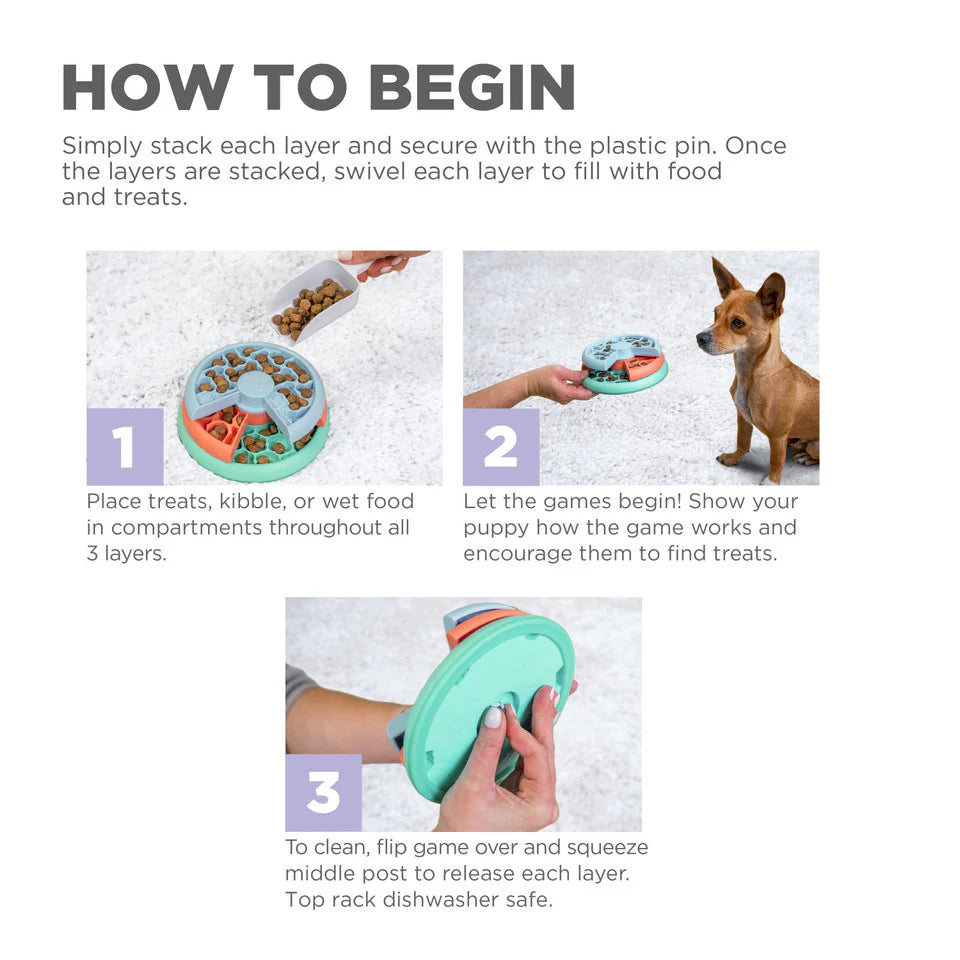 HOW TO BEGIN

Simply stack each layer and secure with the plastic pin. Once the layers are stacked, swivel each layer to fill with food and treats.

1

Place treats, kibble, or wet food in compartments throughout all 3 layers.

2

Let the games begin! Show your puppy how the game works and encourage them to find treats.

3

To clean, flip game over and squeeze middle post to release each layer. Top rack dishwasher safe.